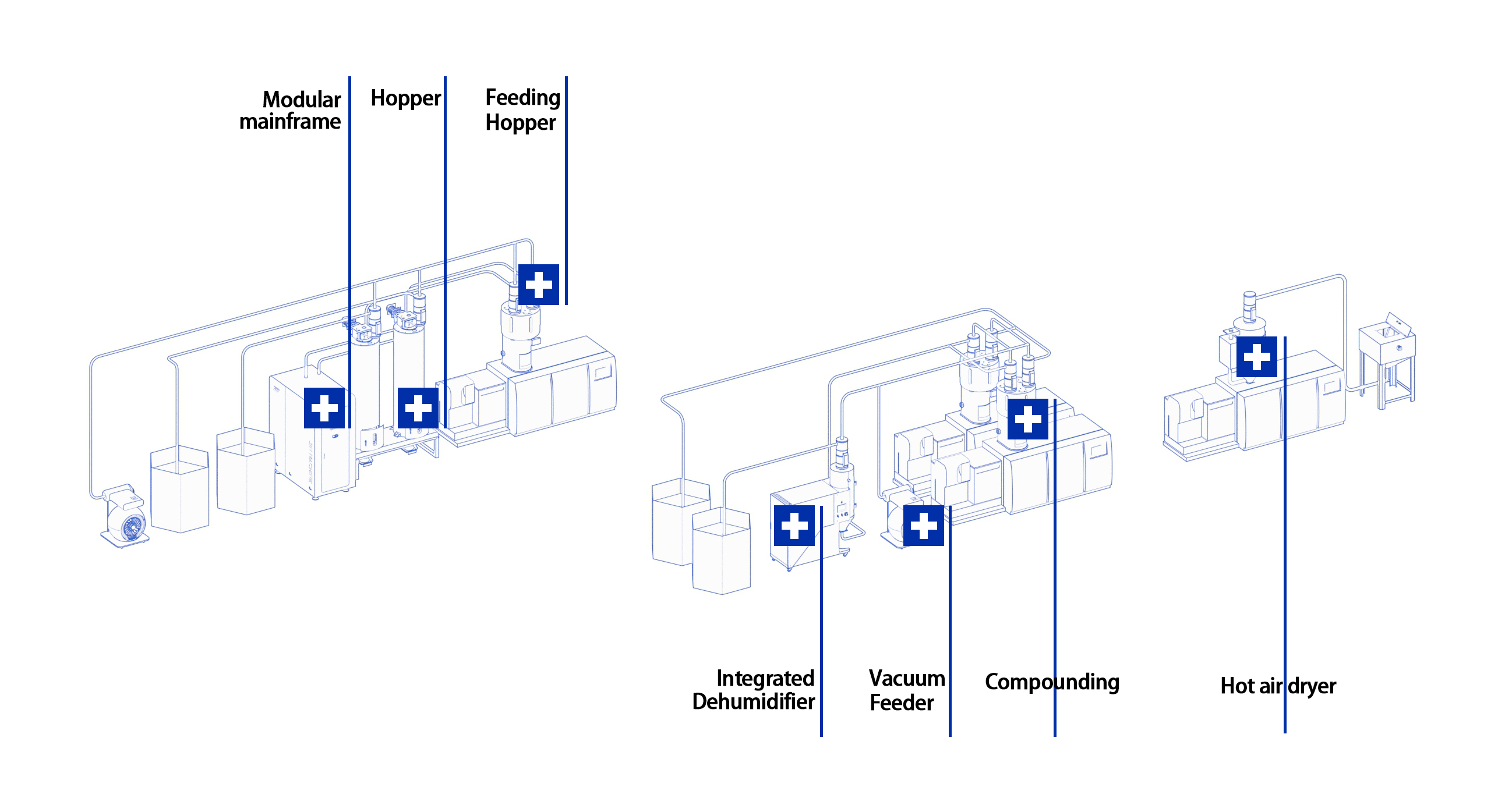 Modular mainframe

Hopper

Feeding Hopper

Integrated Dehumidifier

Vacuum Feeder

Compounding

Hot air dryer